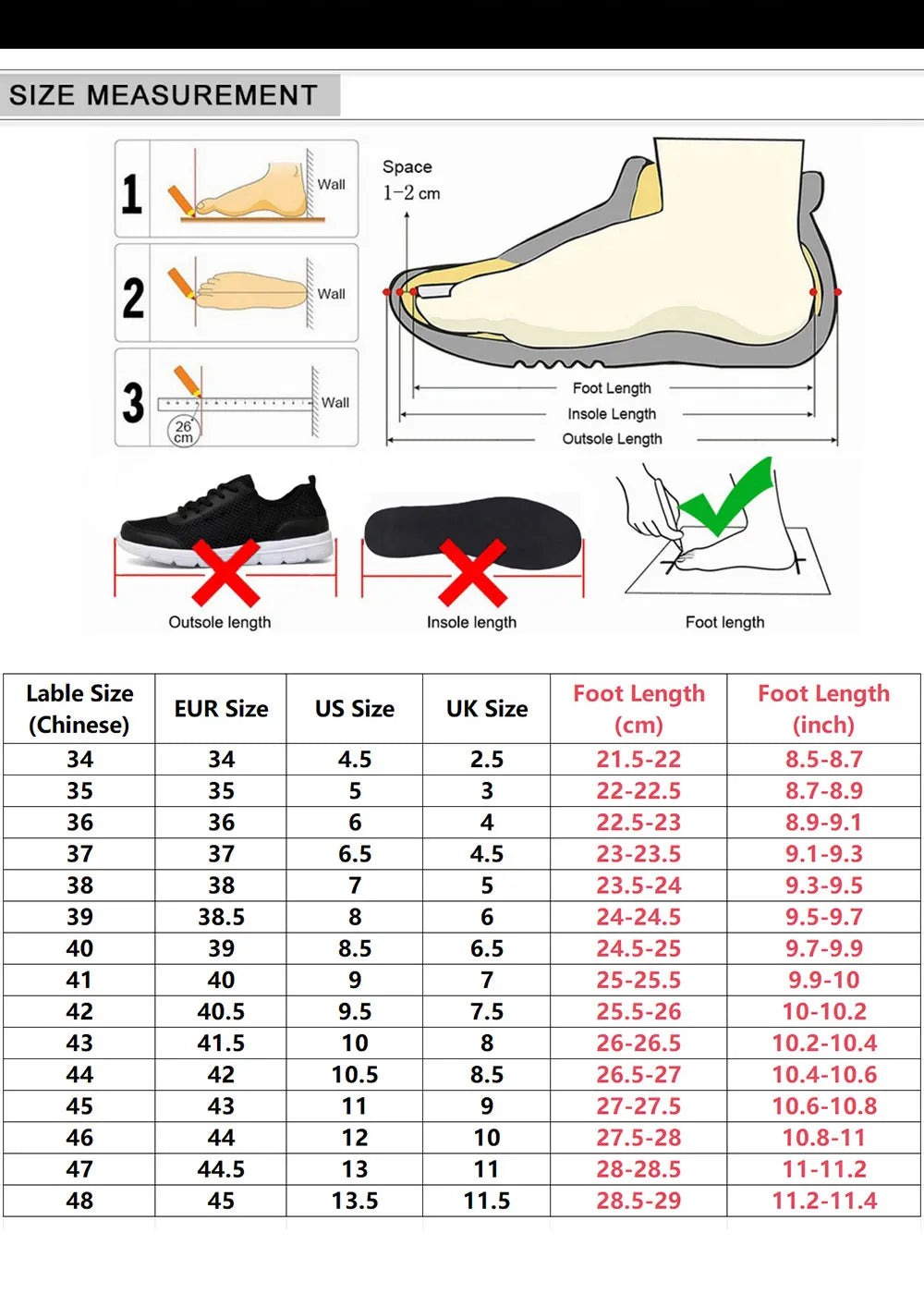 SIZE MEASUREMENT

1 Wall

2 Wall

3 Wall
26 cm

Space
1-2 cm

Foot Length
Insole Length
Outsole Length

Outsole length

Insole length

Foot length

| Lable Size (Chinese) | EUR Size | US Size | UK Size | Foot Length (cm) | Foot Length (inch) |
|---|---|---|---|---|---|
| 34 | 34 | 4.5 | 2.5 | 21.5-22 | 8.5-8.7 |
| 35 | 35 | 5 | 3 | 22-22.5 | 8.7-8.9 |
| 36 | 36 | 6 | 4 | 22.5-23 | 8.9-9.1 |
| 37 | 37 | 6.5 | 4.5 | 23-23.5 | 9.1-9.3 |
| 38 | 38 | 7 | 5 | 23.5-24 | 9.3-9.5 |
| 39 | 38.5 | 8 | 6 | 24-24.5 | 9.5-9.7 |
| 40 | 39 | 8.5 | 6.5 | 24.5-25 | 9.7-9.9 |
| 41 | 40 | 9 | 7 | 25-25.5 | 9.9-10 |
| 42 | 40.5 | 9.5 | 7.5 | 25.5-26 | 10-10.2 |
| 43 | 41.5 | 10 | 8 | 26-26.5 | 10.2-10.4 |
| 44 | 42 | 10.5 | 8.5 | 26.5-27 | 10.4-10.6 |
| 45 | 43 | 11 | 9 | 27-27.5 | 10.6-10.8 |
| 46 | 44 | 12 | 10 | 27.5-28 | 10.8-11 |
| 47 | 44.5 | 13 | 11 | 28-28.5 | 11-11.2 |
| 48 | 45 | 13.5 | 11.5 | 28.5-29 | 11.2-11.4 |